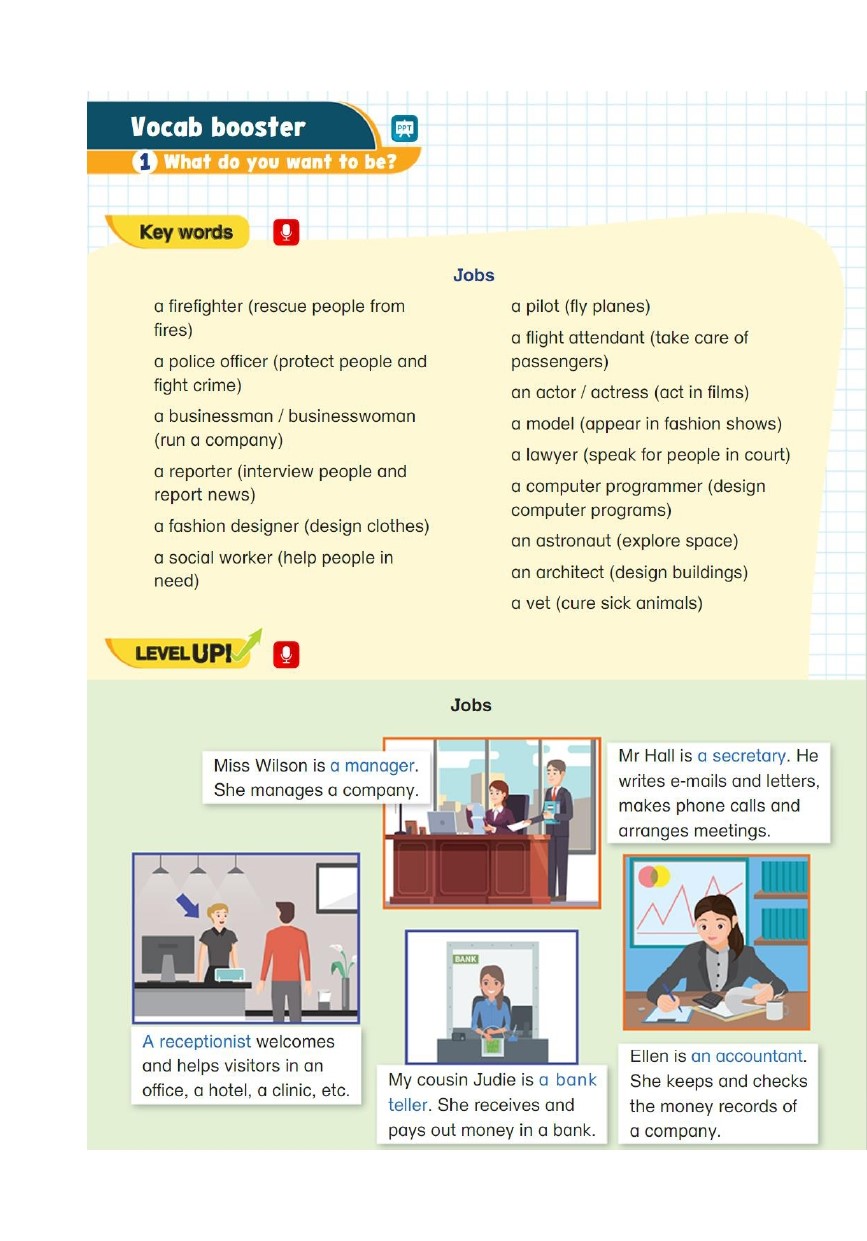 Vocab booster

PPT

1 What do you want to be?

Key words

Jobs

a firefighter (rescue people from fires)

a police officer (protect people and fight crime)

a businessman / businesswoman (run a company)

a reporter (interview people and report news)

a fashion designer (design clothes)

a social worker (help people in need)

a pilot (fly planes)

a flight attendant (take care of passengers)

an actor / actress (act in films)

a model (appear in fashion shows)

a lawyer (speak for people in court)

a computer programmer (design computer programs)

an astronaut (explore space)

an architect (design buildings)

a vet (cure sick animals)

LEVEL UP!

Jobs

Miss Wilson is a manager. She manages a company.

Mr Hall is a secretary. He writes e-mails and letters, makes phone calls and arranges meetings.

A receptionist welcomes and helps visitors in an office, a hotel, a clinic, etc.

BANK

My cousin Judie is a bank teller. She receives and pays out money in a bank.

Ellen is an accountant. She keeps and checks the money records of a company.